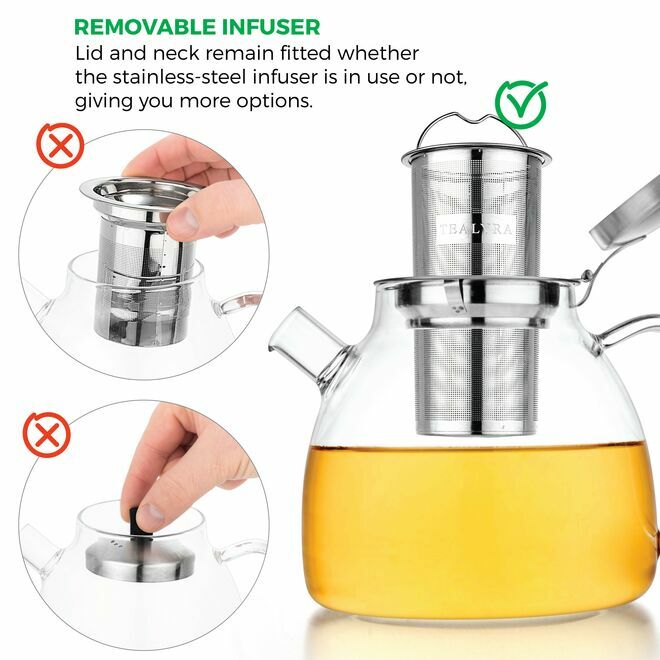 REMOVABLE INFUSER
Lid and neck remain fitted whether the stainless-steel infuser is in use or not, giving you more options.

TEALYRA